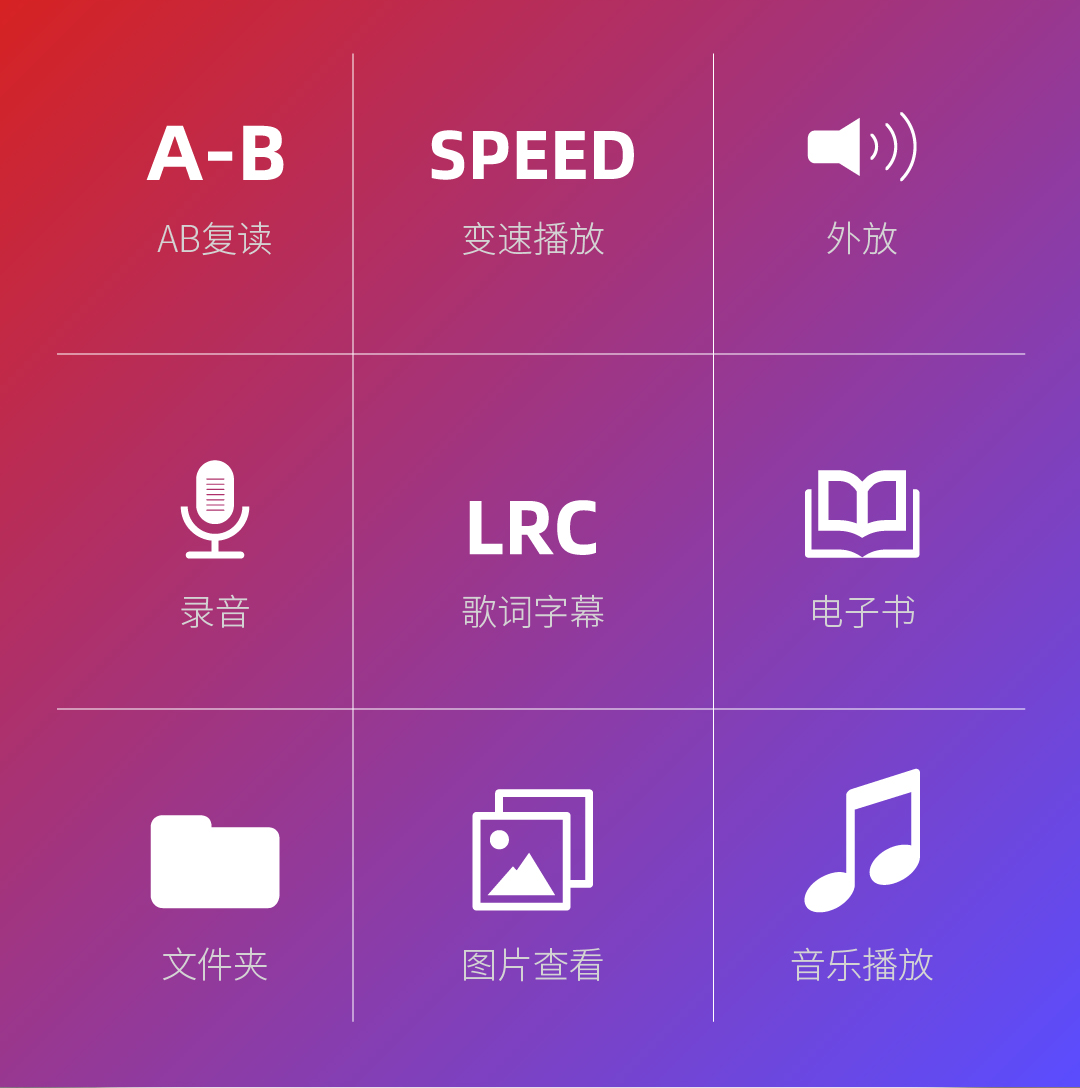 A-B
AB复读

SPEED
变速播放

外放

录音

LRC
歌词字幕

电子书

文件夹

图片查看

音乐播放